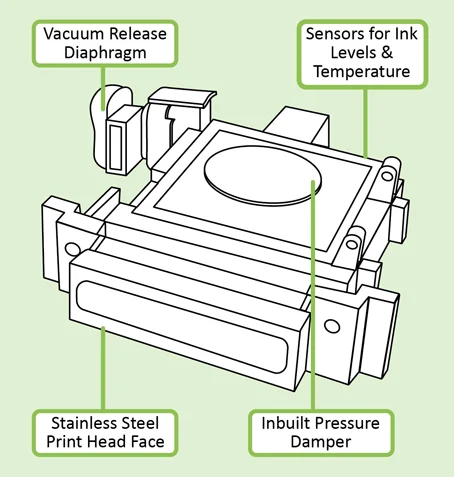 Vacuum Release Diaphragm

Sensors for Ink Levels & Temperature

Stainless Steel Print Head Face

Inbuilt Pressure Damper